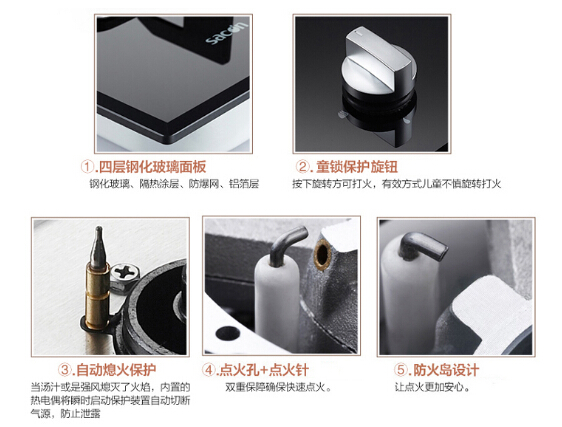 sacon

①.四层钢化玻璃面板
钢化玻璃、隔热涂层、防爆网、铝箔层

②.童锁保护旋钮
按下旋转方可打火，有效方式儿童不慎旋转打火

③.自动熄火保护
当汤汁或是强风熄灭了火焰，内置的热电偶将瞬时启动保护装置自动切断气源，防止泄露

④.点火孔+点火针
双重保障确保快速点火。

⑤.防火岛设计
让点火更加安心。